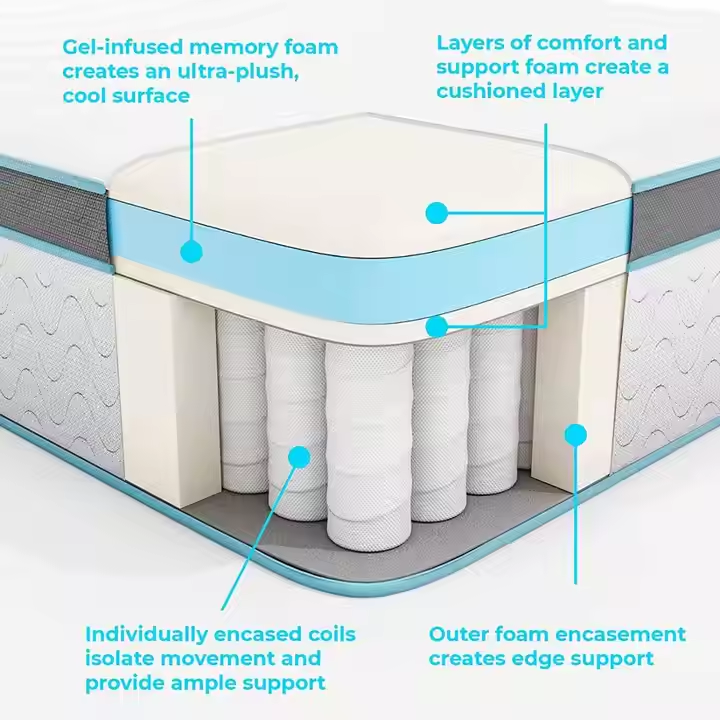 Gel-infused memory foam creates an ultra-plush, cool surface

Layers of comfort and support foam create a cushioned layer

Individually encased coils isolate movement and provide ample support

Outer foam encasement creates edge support