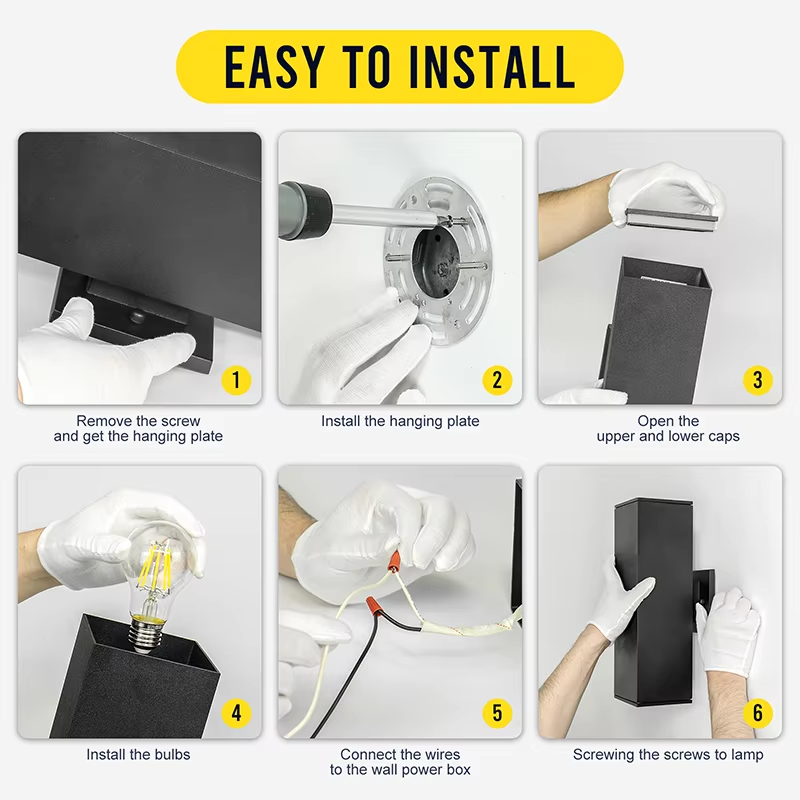 EASY TO INSTALL

1
Remove the screw and get the hanging plate

2
Install the hanging plate

3
Open the upper and lower caps

4
Install the bulbs

5
Connect the wires to the wall power box

6
Screwing the screws to lamp